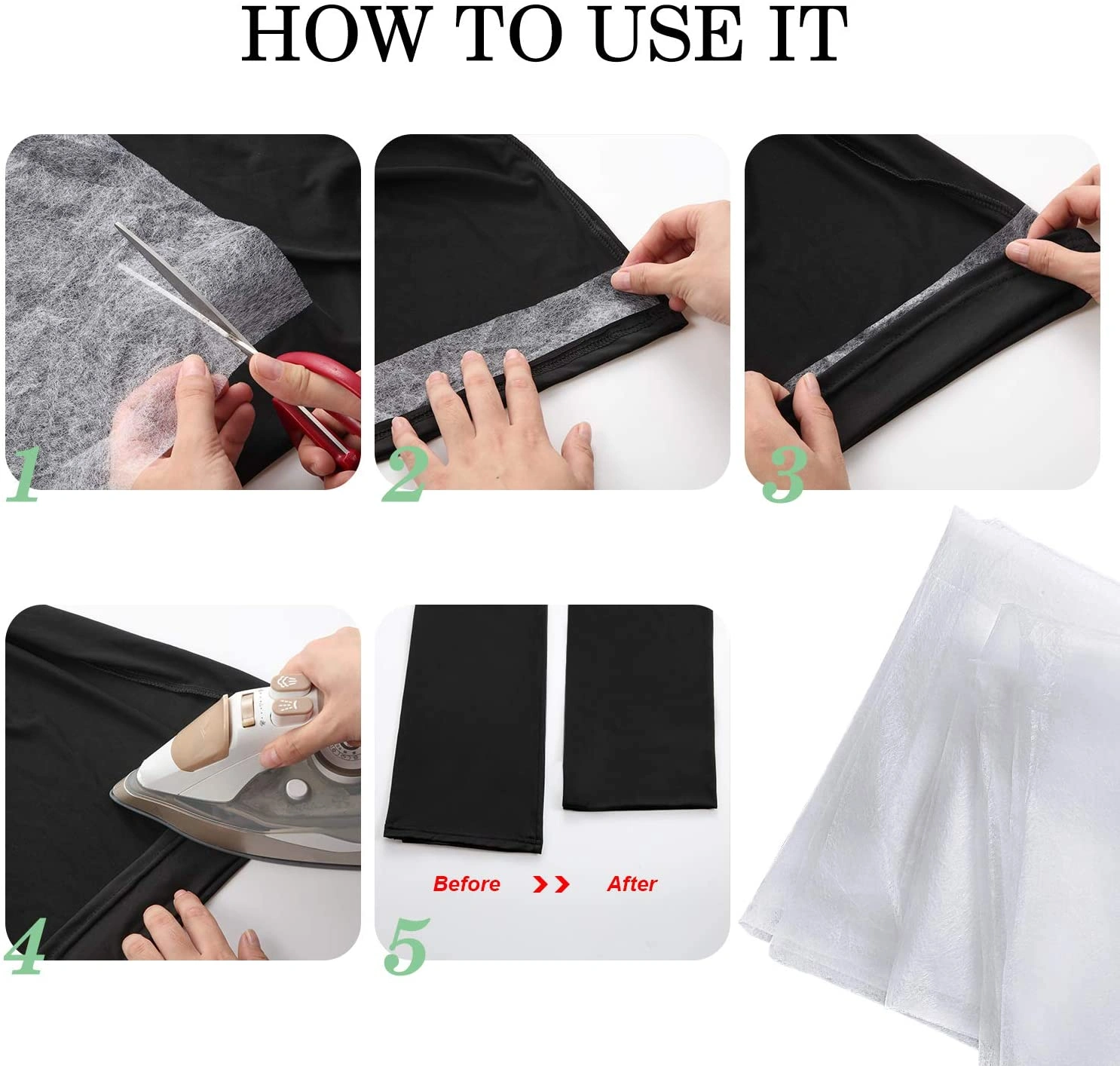 HOW TO USE IT

1

2

3

4

Before >> After

5