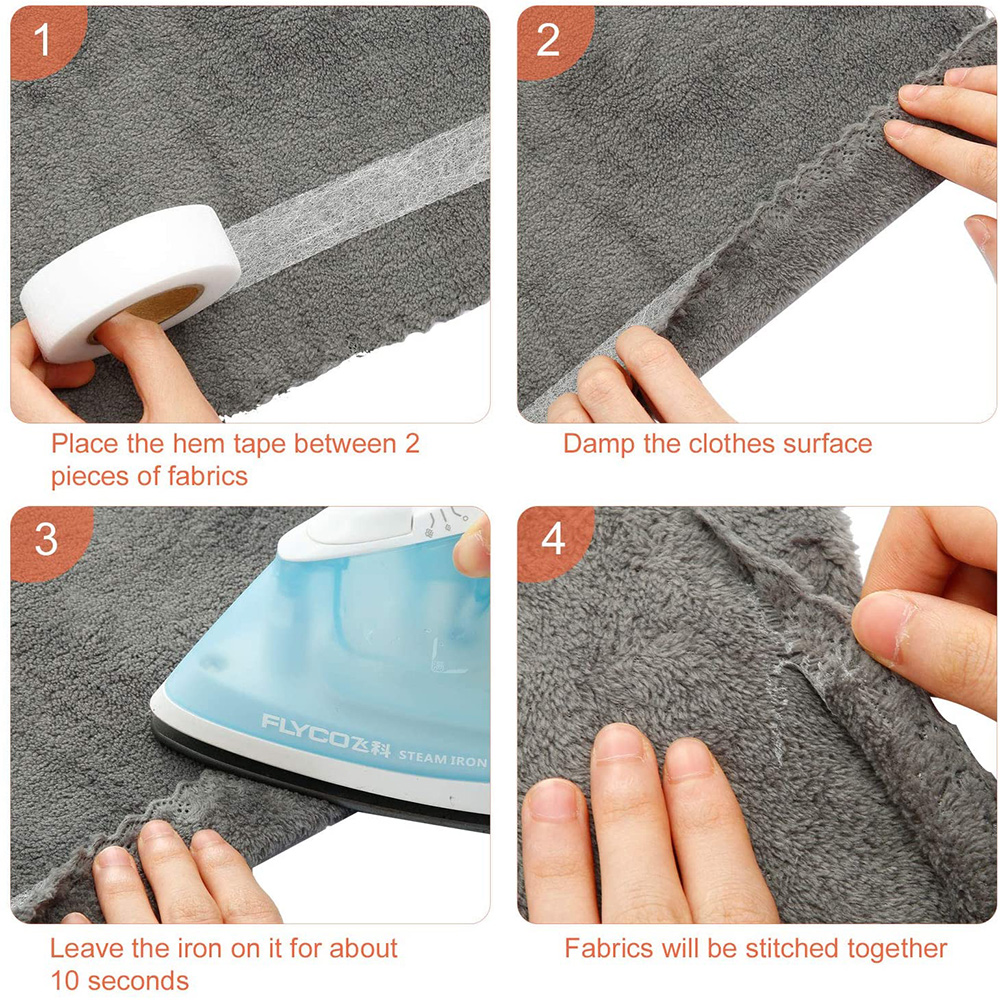 1

Place the hem tape between 2 pieces of fabrics

2

Damp the clothes surface

3

FLYCO飞科 STEAM IRON

Leave the iron on it for about 10 seconds

4

Fabrics will be stitched together