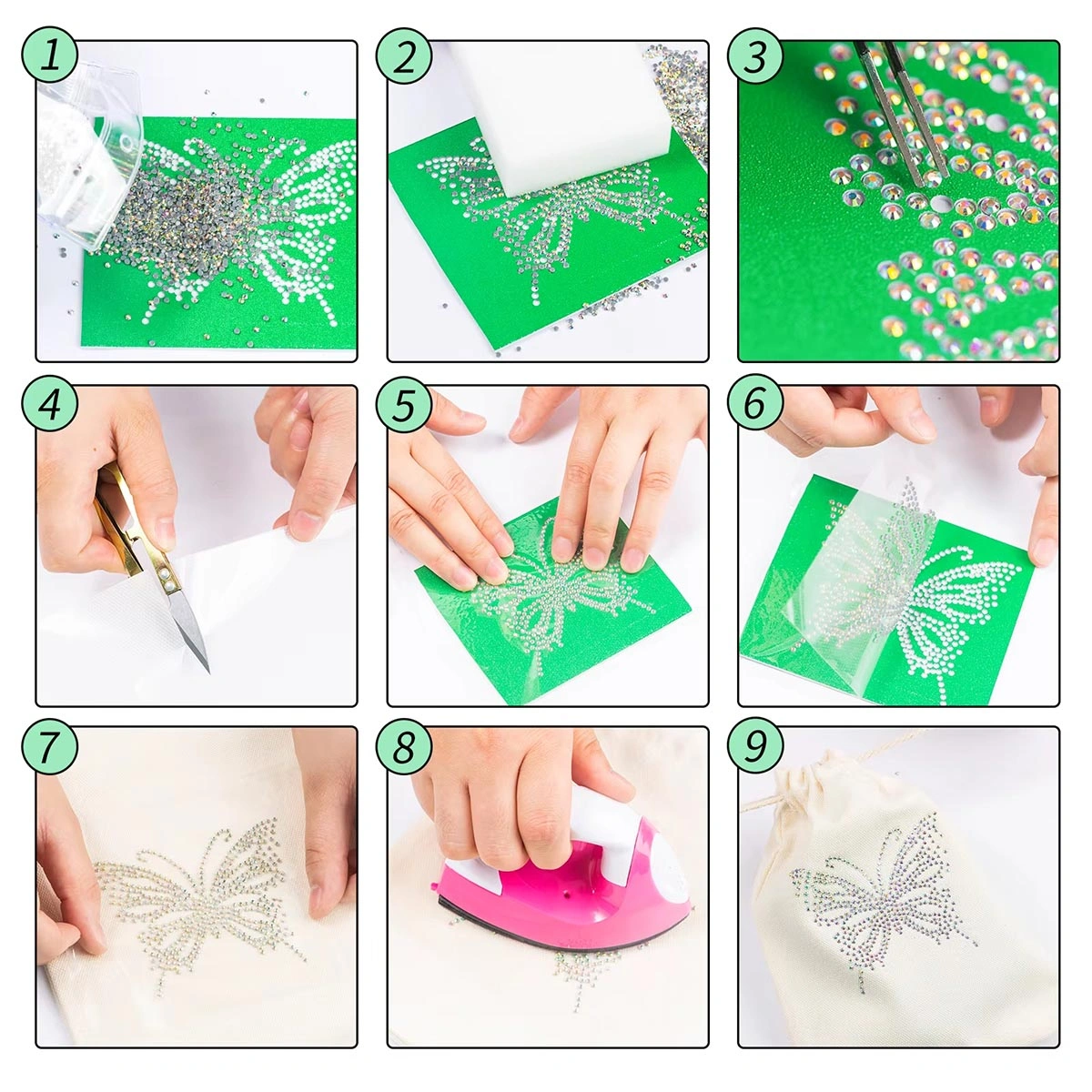 1

2

3

4

5

6

7

8

9