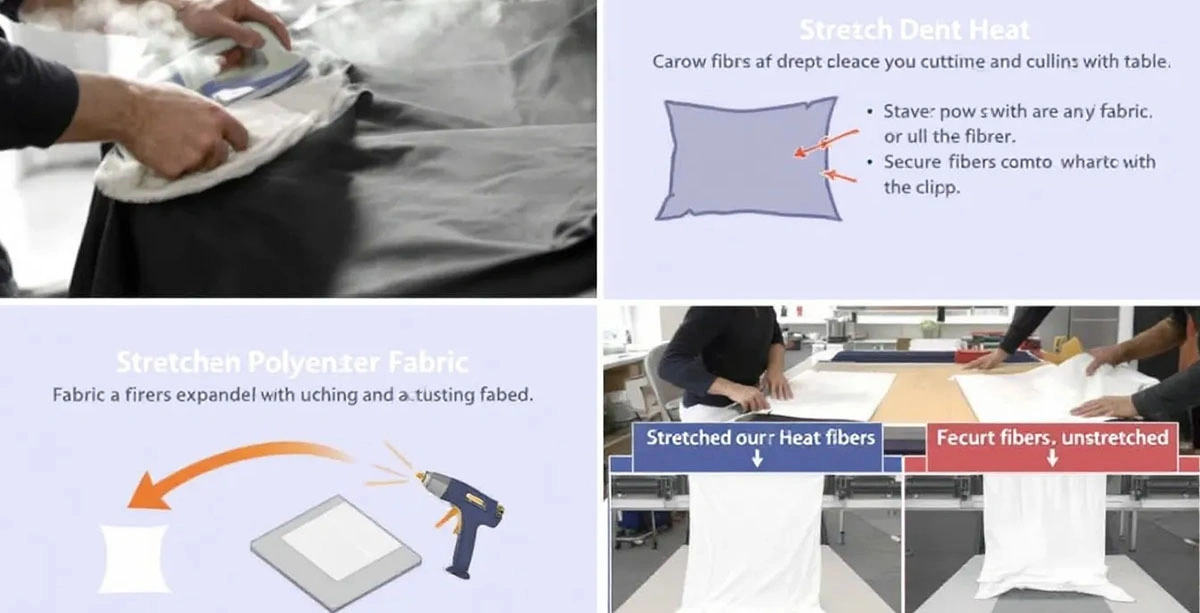 Stretch Dent Heat

Carow fibrs af drept cleace you cuttime and cullins with table.

• Staver pow swith are any fabric. or ull the fibrer.
• Secure fibers comto wharto with the clipp.

Stretchen Polyenter Fabric

Fabric a firers expandel with uching and a.tusting fabed.

Stretched ourr Heat fibers

Fecurt fibers. unstretched