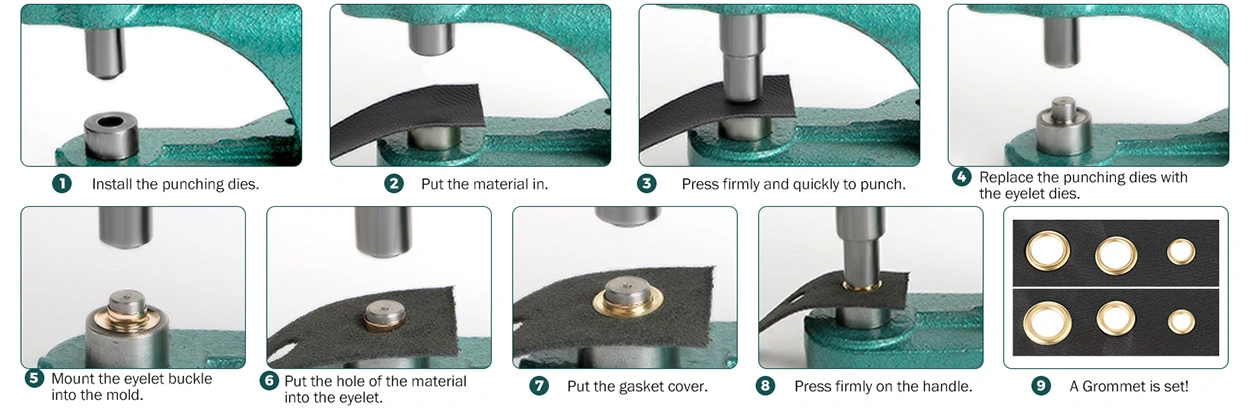 1 Install the punching dies.

2 Put the material in.

3 Press firmly and quickly to punch.

4 Replace the punching dies with the eyelet dies.

5 Mount the eyelet buckle into the mold.

6 Put the hole of the material into the eyelet.

7 Put the gasket cover.

8 Press firmly on the handle.

9 A Grommet is set!