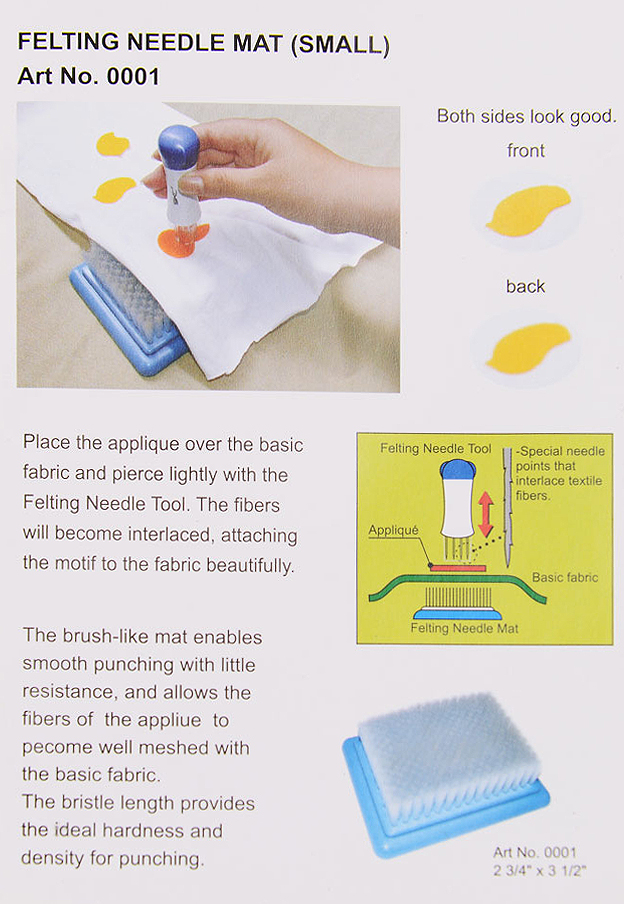 FELTING NEEDLE MAT (SMALL)
Art No. 0001

Both sides look good.
front
back

Place the applique over the basic fabric and pierce lightly with the Felting Needle Tool. The fibers will become interlaced, attaching the motif to the fabric beautifully.

Felting Needle Tool
-Special needle points that interlace textile fibers.
Appliqué
Basic fabric
Felting Needle Mat

The brush-like mat enables smooth punching with little resistance, and allows the fibers of the appliue to pecome well meshed with the basic fabric.
The bristle length provides the ideal hardness and density for punching.

Art No. 0001
2 3/4" x 3 1/2"