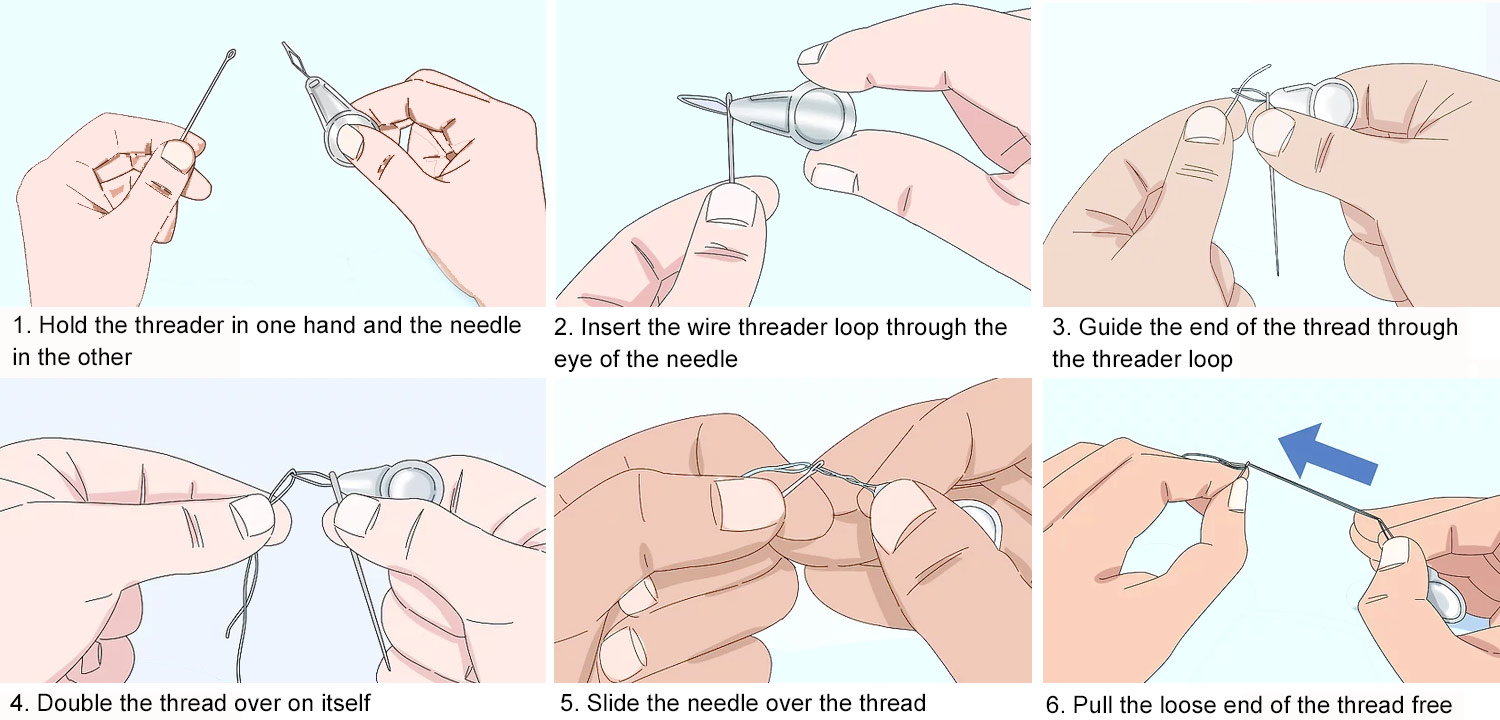 1. Hold the threader in one hand and the needle in the other

2. Insert the wire threader loop through the eye of the needle

3. Guide the end of the thread through the threader loop

4. Double the thread over on itself

5. Slide the needle over the thread

6. Pull the loose end of the thread free