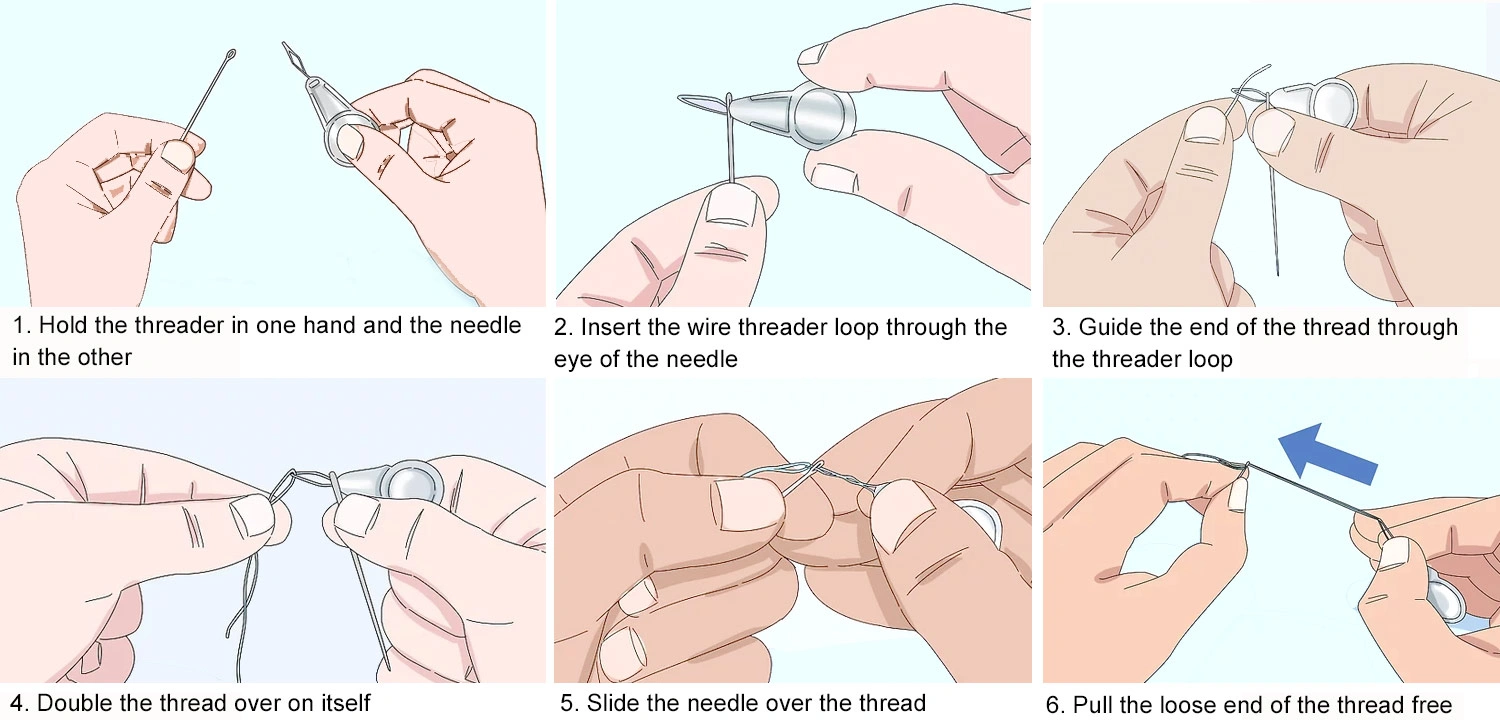 1. Hold the threader in one hand and the needle in the other

2. Insert the wire threader loop through the eye of the needle

3. Guide the end of the thread through the threader loop

4. Double the thread over on itself

5. Slide the needle over the thread

6. Pull the loose end of the thread free