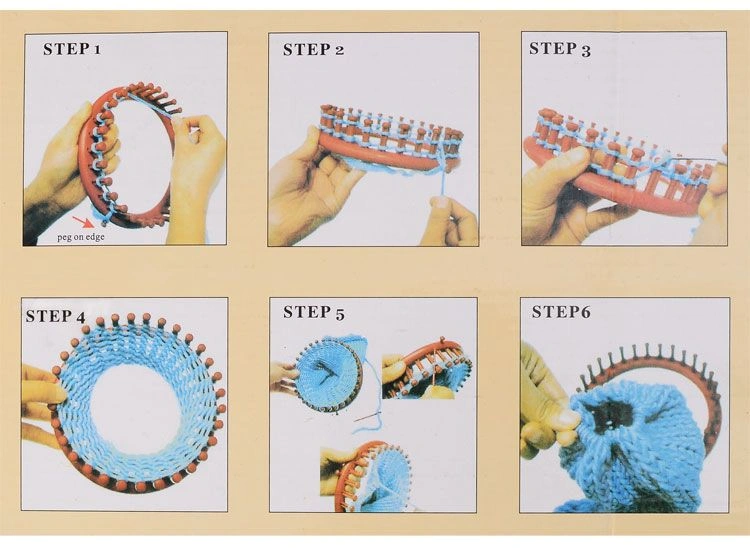 STEP 1

peg on edge

STEP 2

STEP 3

STEP 4

STEP 5

STEP6