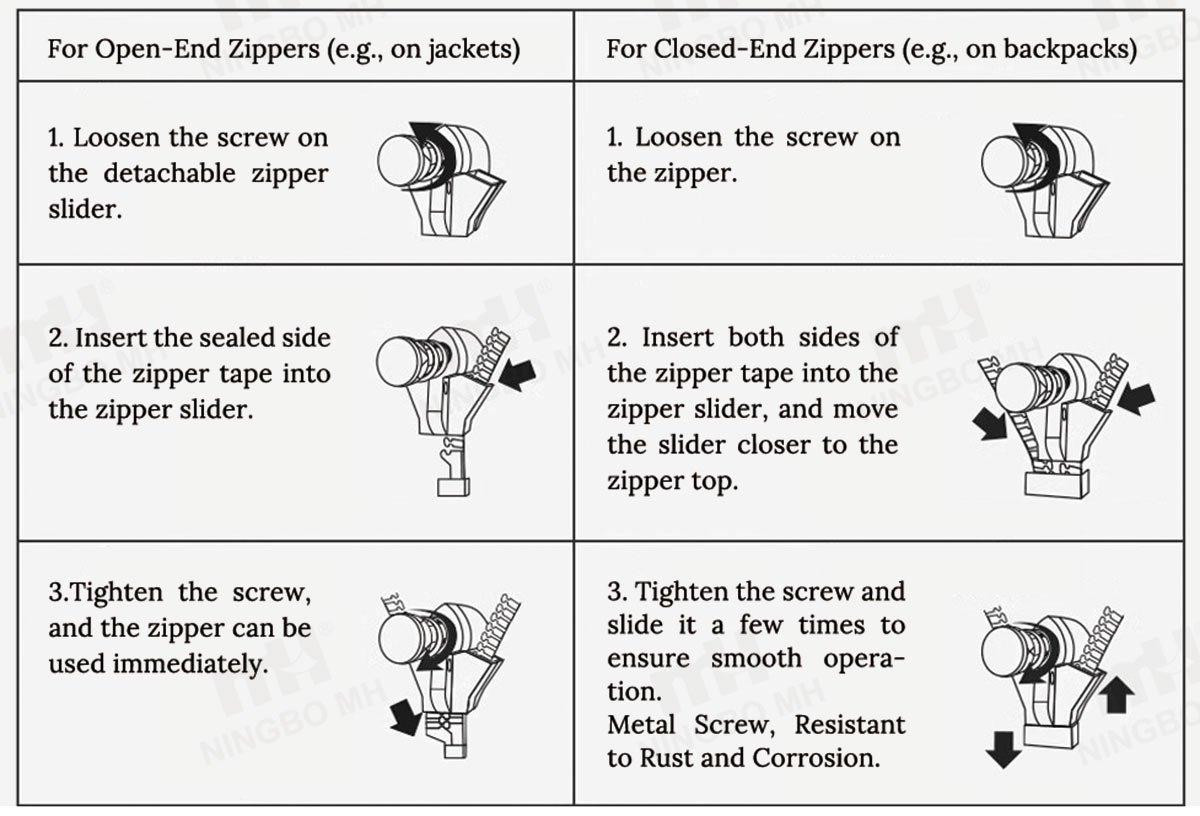 | For Open-End Zippers (e.g., on jackets) | For Closed-End Zippers (e.g., on backpacks) |
|---|---|
| 1. Loosen the screw on the detachable zipper slider. | 1. Loosen the screw on the zipper. |
| 2. Insert the sealed side of the zipper tape into the zipper slider. | 2. Insert both sides of the zipper tape into the zipper slider, and move the slider closer to the zipper top. |
| 3.Tighten the screw, and the zipper can be used immediately. | 3. Tighten the screw and slide it a few times to ensure smooth operation. Metal Screw, Resistant to Rust and Corrosion. |

NINGBO MH