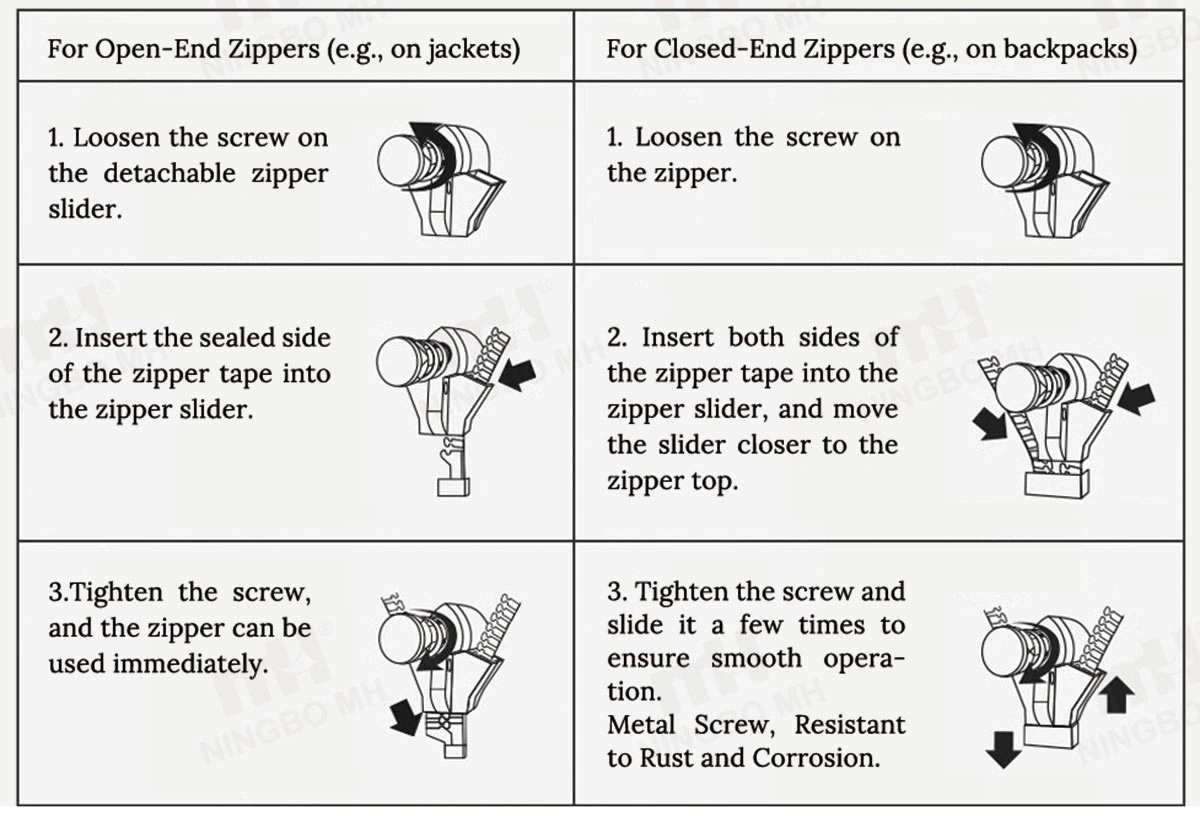 | For Open-End Zippers (e.g., on jackets) | For Closed-End Zippers (e.g., on backpacks) |
|---|---|
| 1. Loosen the screw on the detachable zipper slider. | 1. Loosen the screw on the zipper. |
| 2. Insert the sealed side of the zipper tape into the zipper slider. | 2. Insert both sides of the zipper tape into the zipper slider, and move the slider closer to the zipper top. |
| 3.Tighten the screw, and the zipper can be used immediately. | 3. Tighten the screw and slide it a few times to ensure smooth operation. Metal Screw, Resistant to Rust and Corrosion. |

NINGBO MH